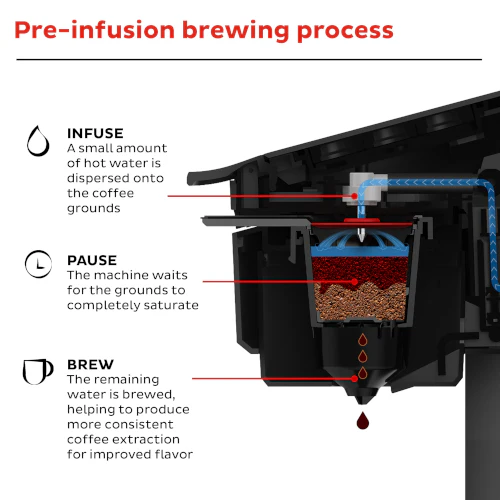 Pre-infusion brewing process

INFUSE
A small amount of hot water is dispersed onto the coffee grounds

PAUSE
The machine waits for the grounds to completely saturate

BREW
The remaining water is brewed, helping to produce more consistent coffee extraction for improved flavor